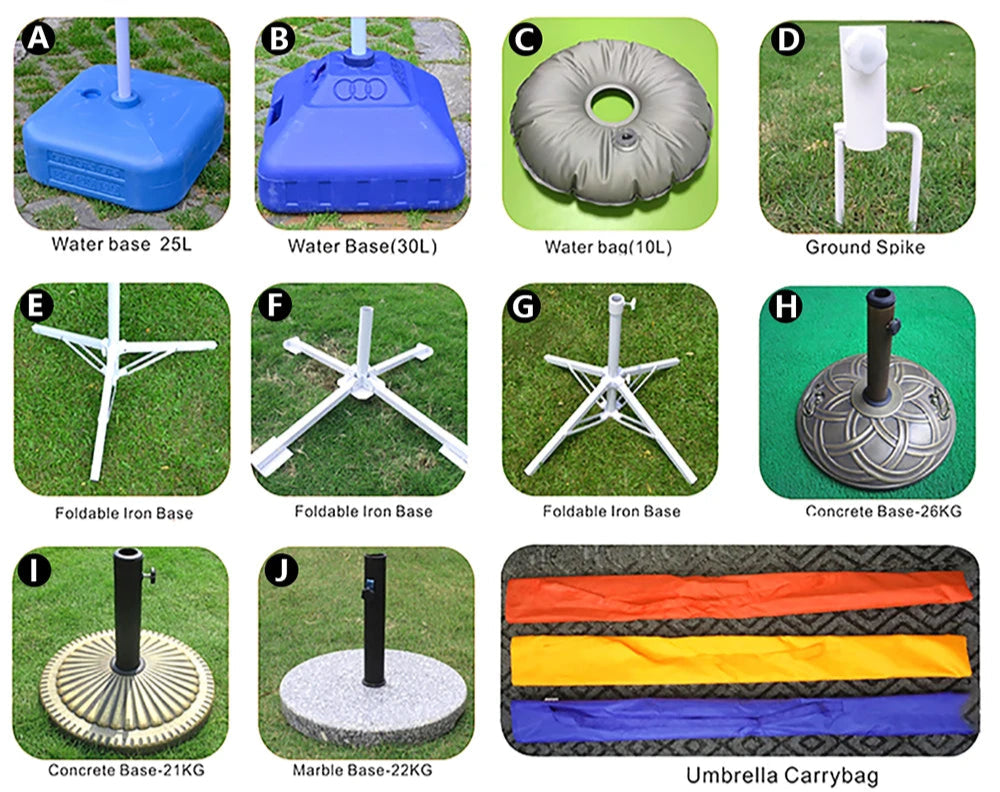 A
Water base 25L

B
Water Base(30L)

C
Water bag(10L)

D
Ground Spike

E
Foldable Iron Base

F
Foldable Iron Base

G
Foldable Iron Base

H
Concrete Base-26KG

I
Concrete Base-21KG

J
Marble Base-22KG

Umbrella Carrybag