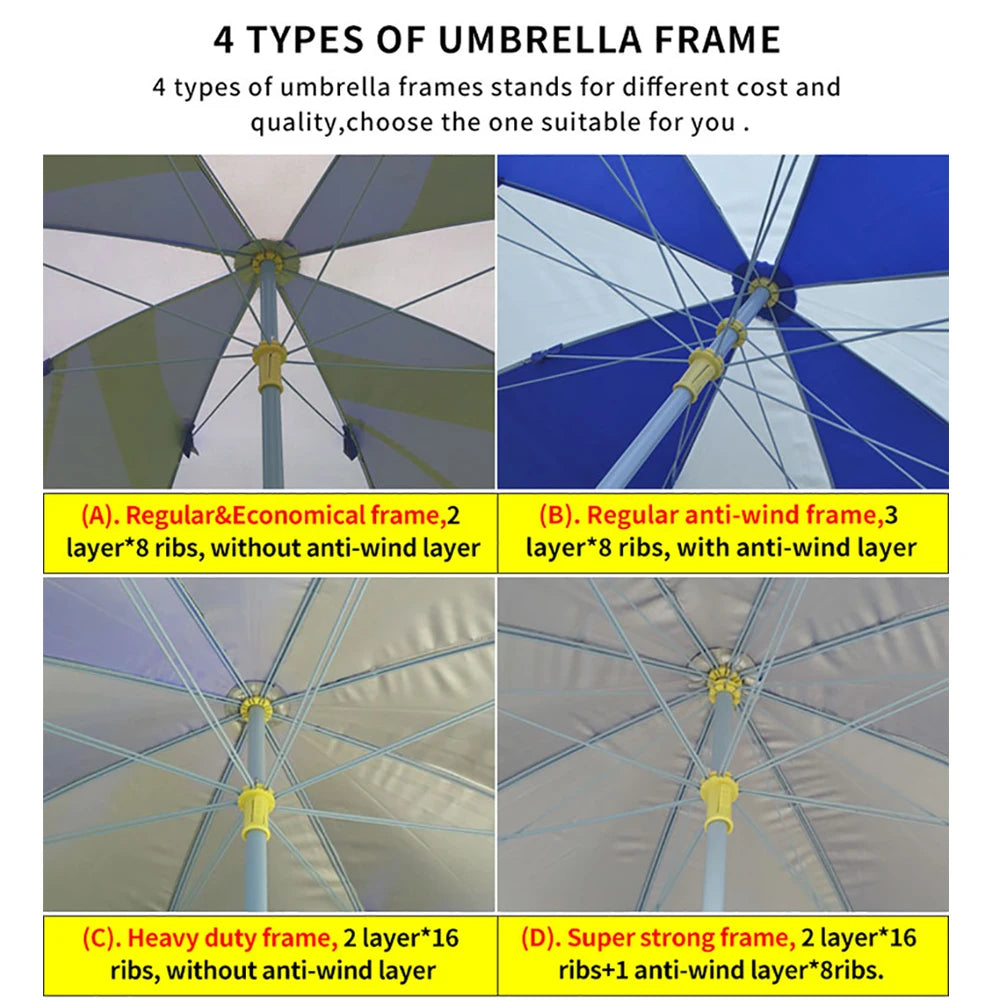 4 TYPES OF UMBRELLA FRAME

4 types of umbrella frames stands for different cost and quality,choose the one suitable for you .

(A). Regular&Economical frame,2 layer*8 ribs, without anti-wind layer

(B). Regular anti-wind frame,3 layer*8 ribs, with anti-wind layer

(C). Heavy duty frame, 2 layer*16 ribs, without anti-wind layer

(D). Super strong frame, 2 layer*16 ribs+1 anti-wind layer*8ribs.